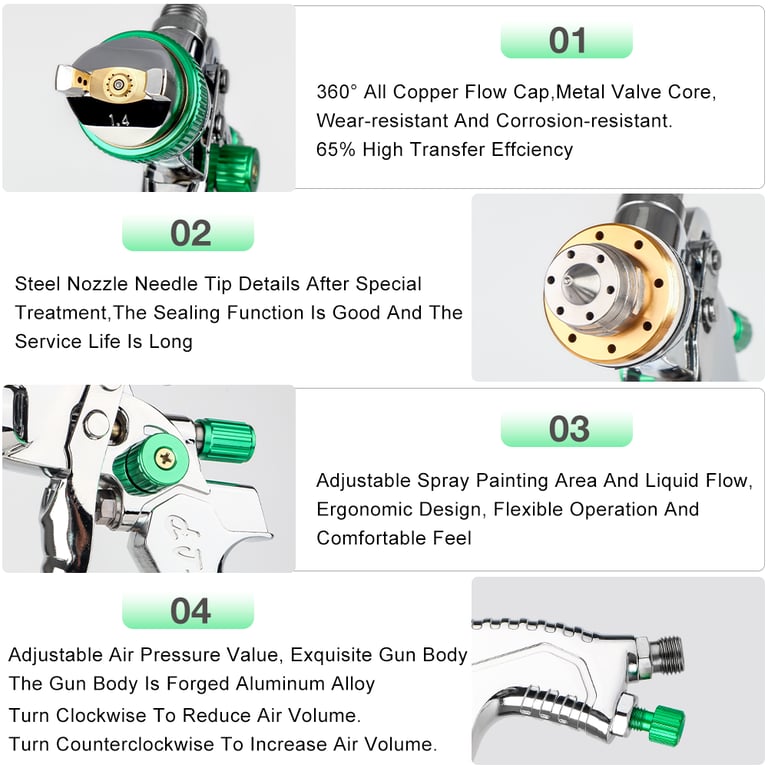 1.4

01

360° All Copper Flow Cap,Metal Valve Core, Wear-resistant And Corrosion-resistant. 65% High Transfer Effciency

02

Steel Nozzle Needle Tip Details After Special Treatment,The Sealing Function Is Good And The Service Life Is Long

03

Adjustable Spray Painting Area And Liquid Flow, Ergonomic Design, Flexible Operation And Comfortable Feel

04

Adjustable Air Pressure Value, Exquisite Gun Body
The Gun Body Is Forged Aluminum Alloy
Turn Clockwise To Reduce Air Volume.
Turn Counterclockwise To Increase Air Volume.