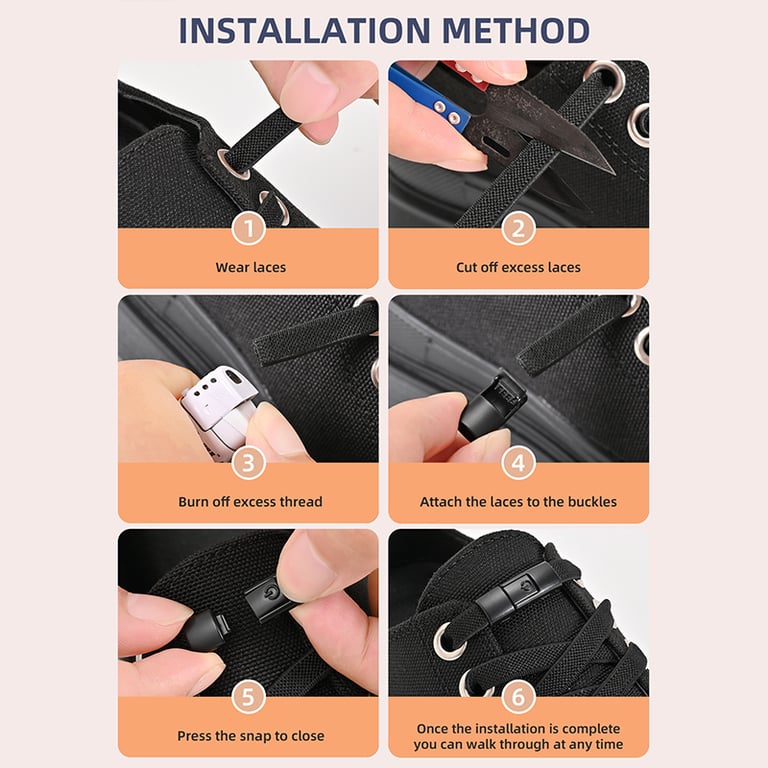 INSTALLATION METHOD

1
Wear laces

2
Cut off excess laces

3
Burn off excess thread

4
Attach the laces to the buckles

5
Press the snap to close

6
Once the installation is complete you can walk through at any time