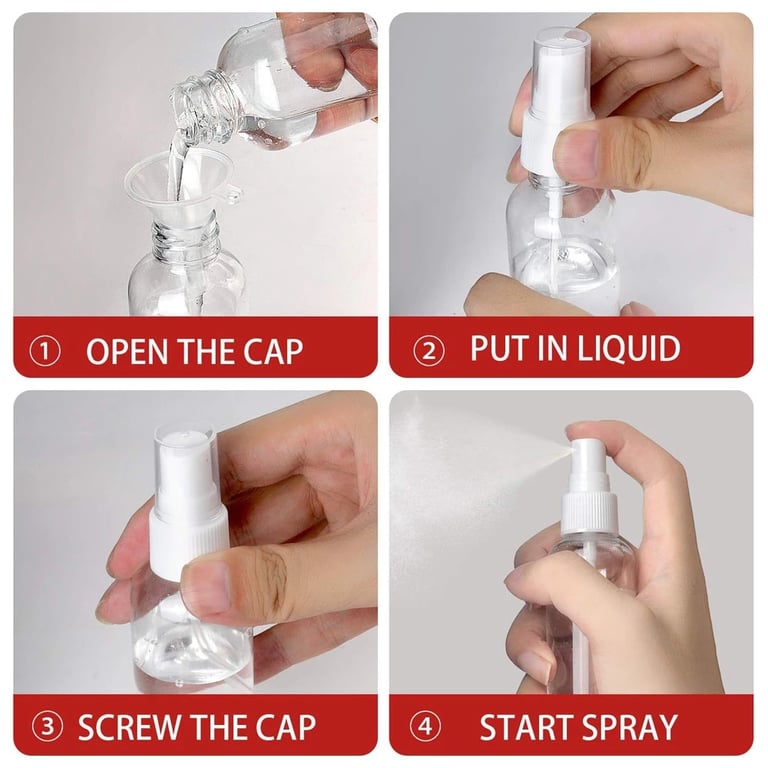 ① OPEN THE CAP

② PUT IN LIQUID

③ SCREW THE CAP

④ START SPRAY