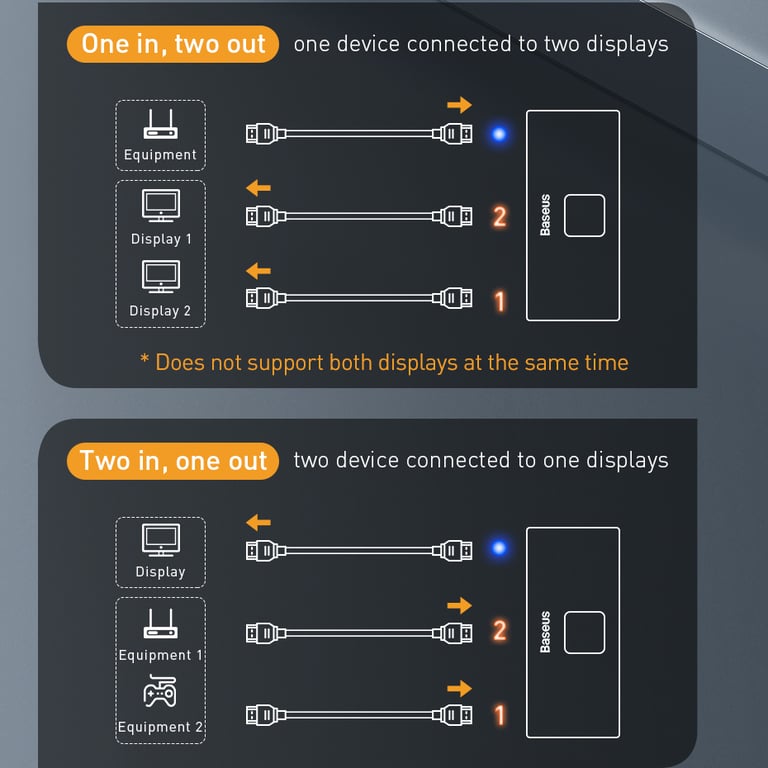 One in, two out one device connected to two displays

Equipment

Display 1

Display 2

2

1

Baseus

* Does not support both displays at the same time

Two in, one out two device connected to one displays

Display

Equipment 1

Equipment 2

2

1

Baseus