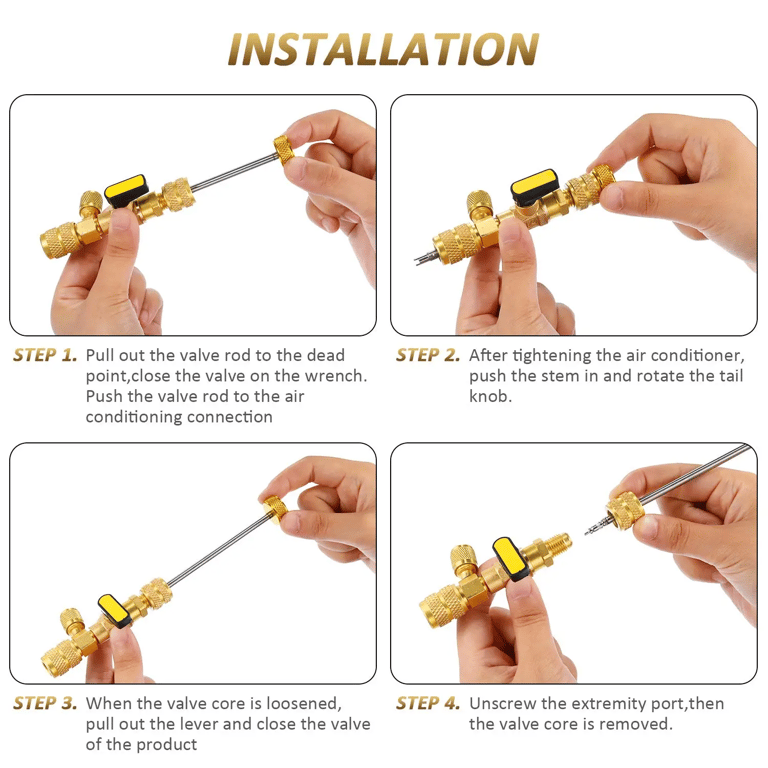 INSTALLATION

STEP 1. Pull out the valve rod to the dead point,close the valve on the wrench. Push the valve rod to the air conditioning connection

STEP 2. After tightening the air conditioner, push the stem in and rotate the tail knob.

STEP 3. When the valve core is loosened, pull out the lever and close the valve of the product

STEP 4. Unscrew the extremity port,then the valve core is removed.