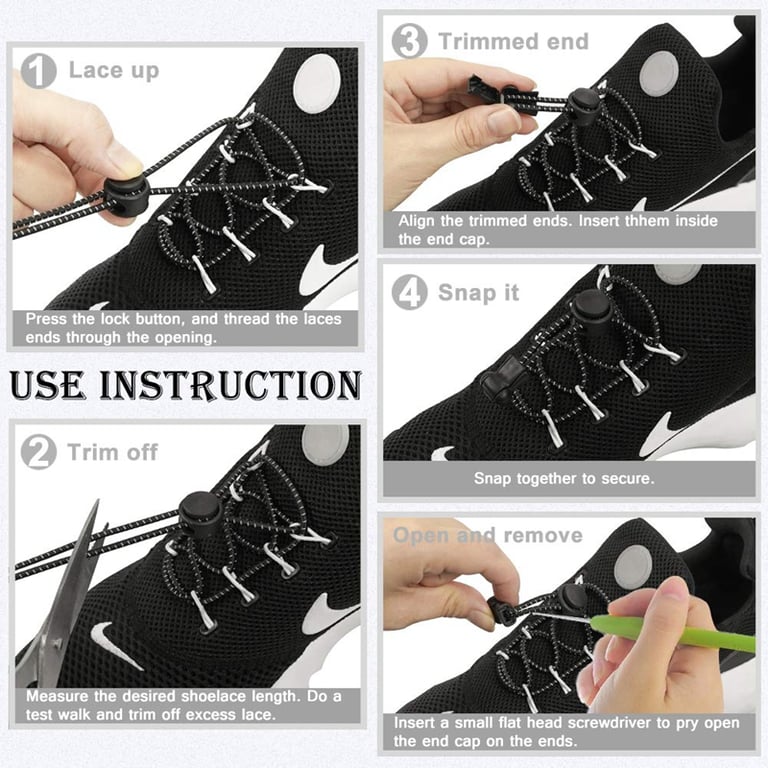 1 Lace up

Press the lock button, and thread the laces ends through the opening.

USE INSTRUCTION

2 Trim off

Measure the desired shoelace length. Do a test walk and trim off excess lace.

3 Trimmed end

Align the trimmed ends. Insert thhem inside the end cap.

4 Snap it

Snap together to secure.

Open and remove

Insert a small flat head screwdriver to pry open the end cap on the ends.