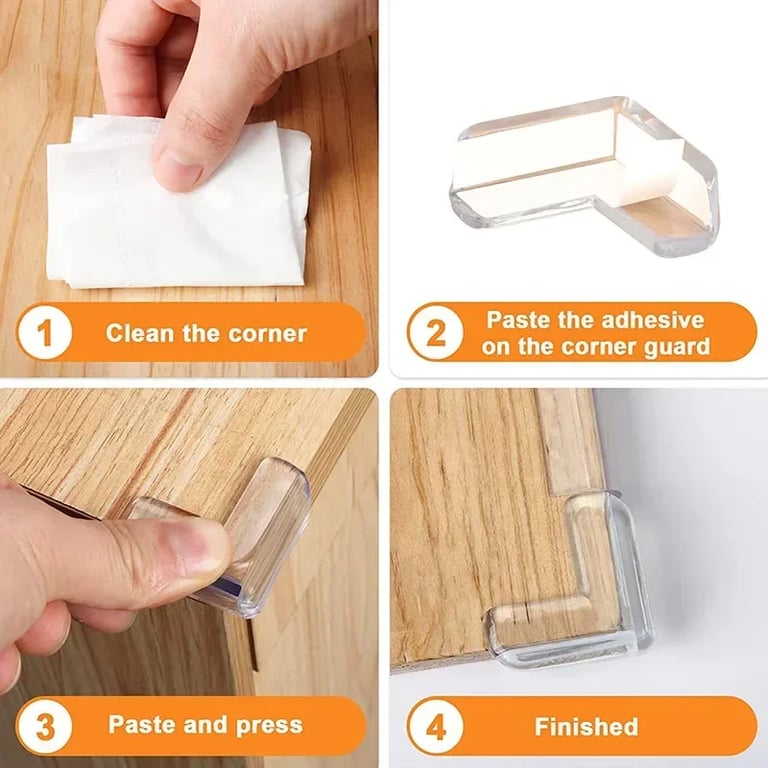 1 Clean the corner

2 Paste the adhesive on the corner guard

3 Paste and press

4 Finished