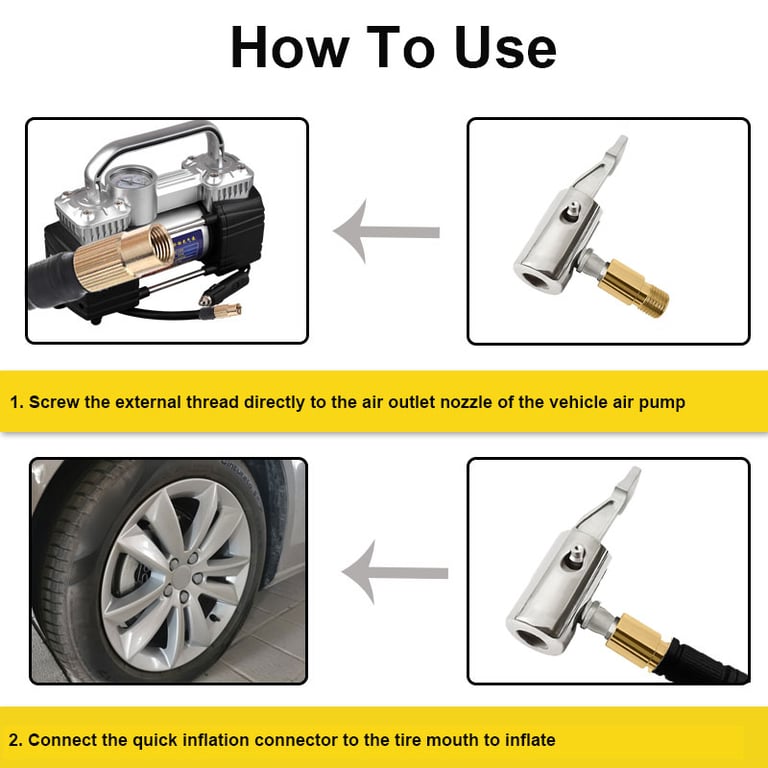 How To Use

1. Screw the external thread directly to the air outlet nozzle of the vehicle air pump

2. Connect the quick inflation connector to the tire mouth to inflate